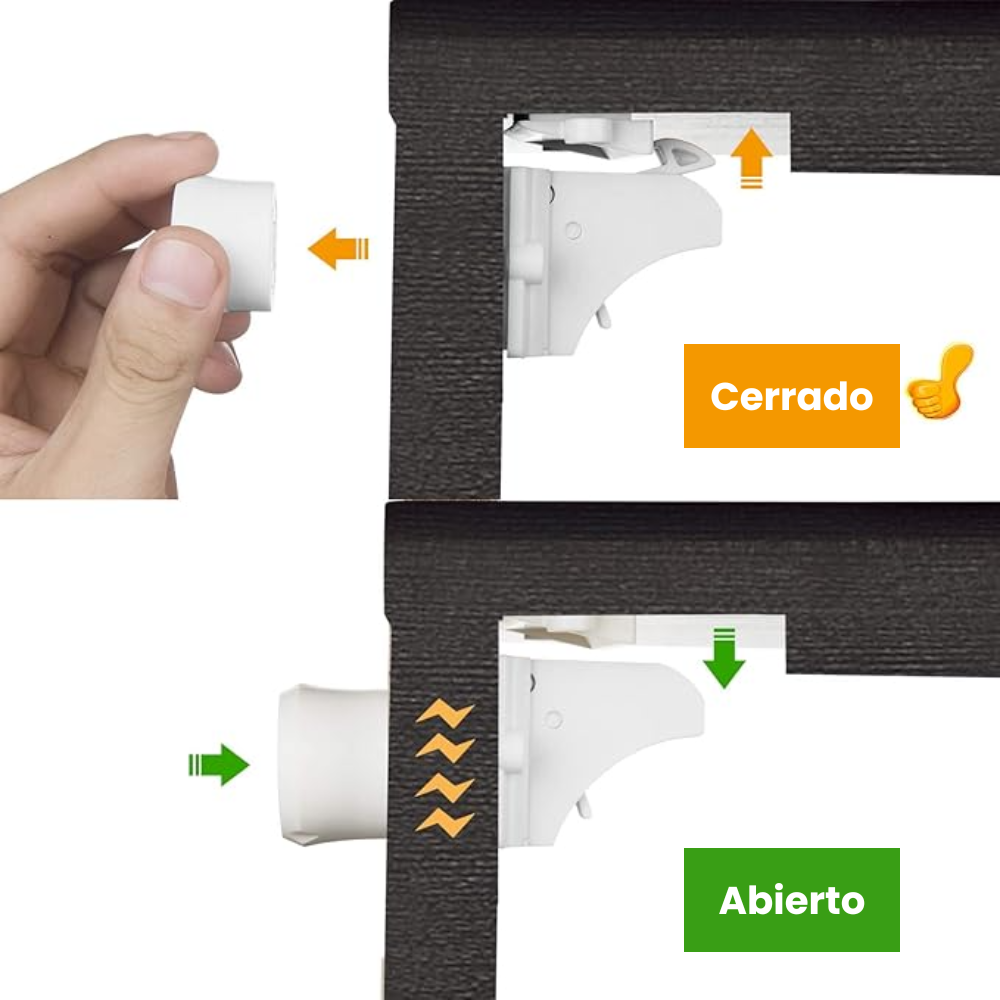 Cerrado

Abierto