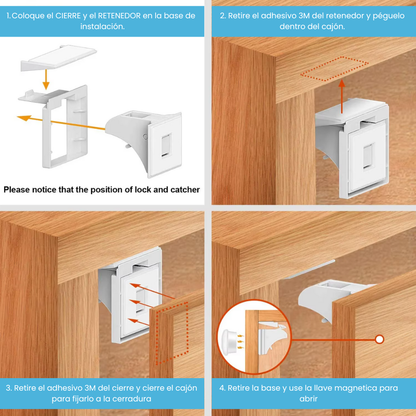 1.Coloque el CIERRE y el RETENEDOR en la base de instalación.

Please notice that the position of lock and catcher

2. Retire el adhesivo 3M del retenedor y péguelo dentro del cajón.

3. Retire el adhesivo 3M del cierre y cierre el cajón para fijarlo a la cerradura

4. Retire la base y use la llave magnetica para abrir